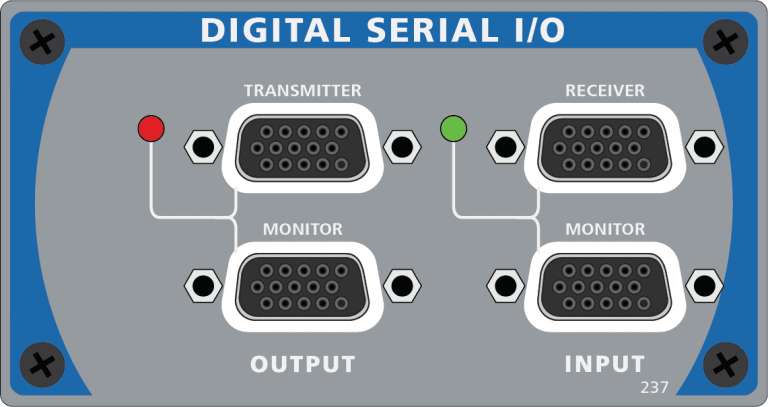 DIGITAL SERIAL I/O

TRANSMITTER

MONITOR

OUTPUT

RECEIVER

MONITOR

INPUT

237